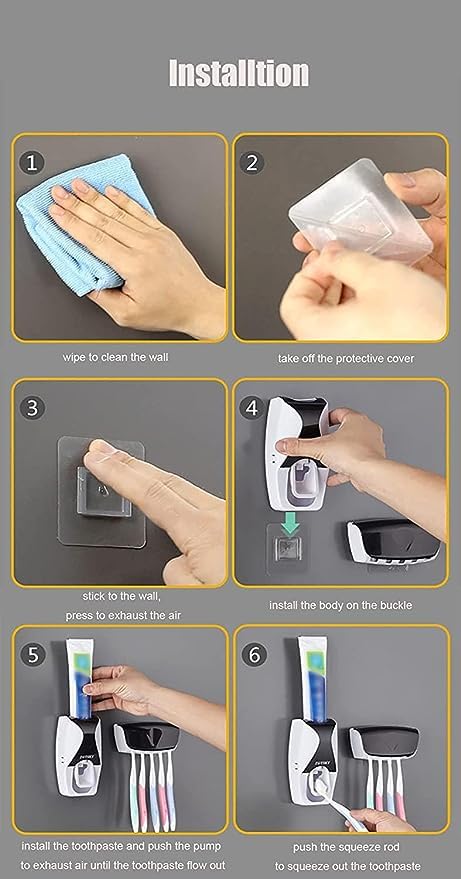 Installtion

1

wipe to clean the wall

2

take off the protective cover

3

stick to the wall, press to exhaust the air

4

install the body on the buckle

5

install the toothpaste and push the pump to exhaust air until the toothpaste flow out

6

push the squeeze rod to squeeze out the toothpaste